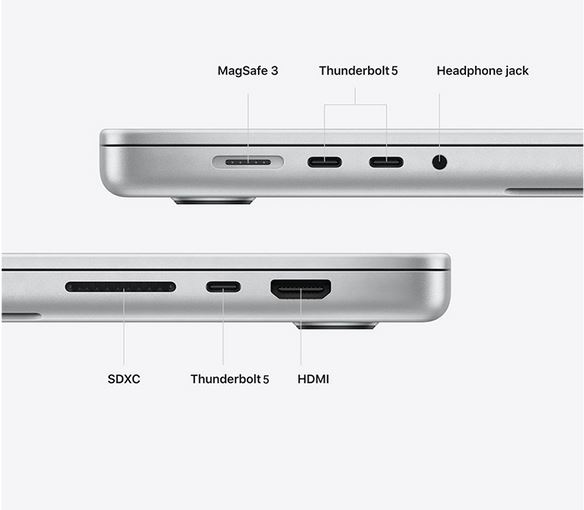 MagSafe 3
Thunderbolt 5
Headphone jack

SDXC
Thunderbolt 5
HDMI