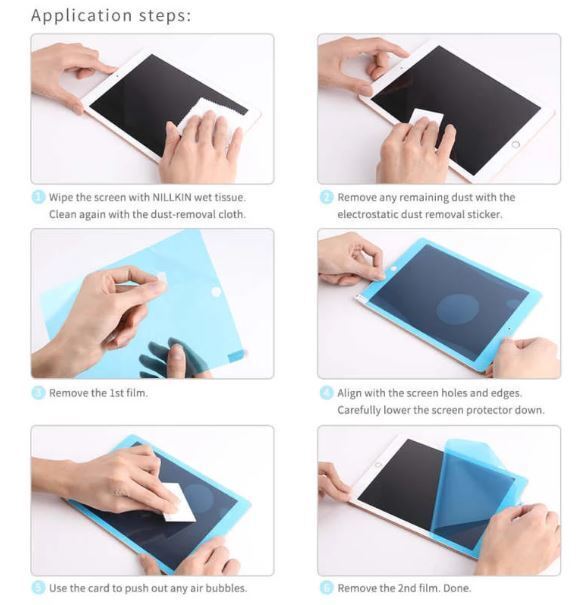 Application steps:

1 Wipe the screen with NILLKIN wet tissue. Clean again with the dust-removal cloth.

2 Remove any remaining dust with the electrostatic dust removal sticker.

3 Remove the 1st film.

4 Align with the screen holes and edges. Carefully lower the screen protector down.

5 Use the card to push out any air bubbles.

6 Remove the 2nd film. Done.